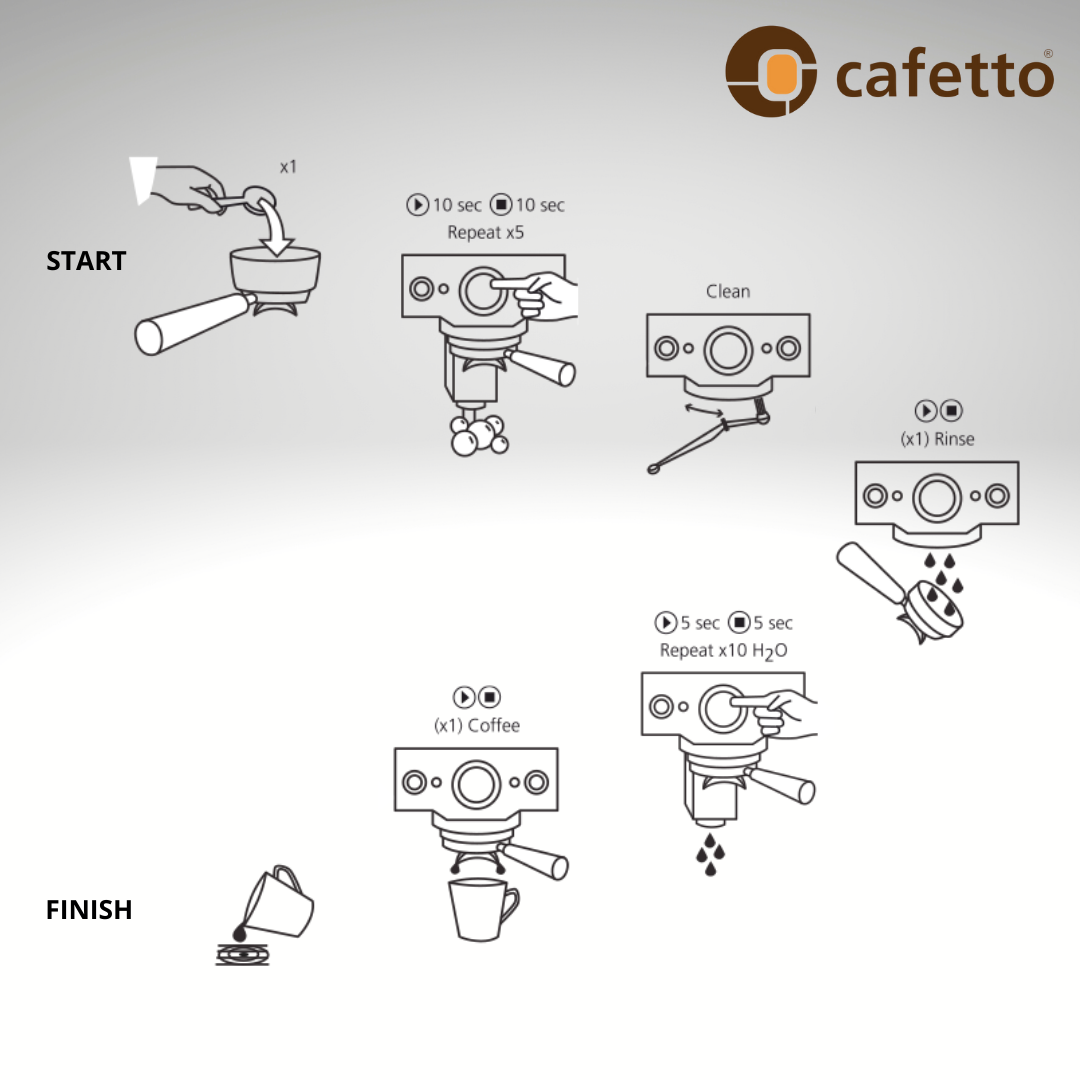 cafetto®

START

x1

10 sec 10 sec
Repeat x5

Clean

(x1) Rinse

5 sec 5 sec
Repeat x10 $H_2O$

(x1) Coffee

FINISH